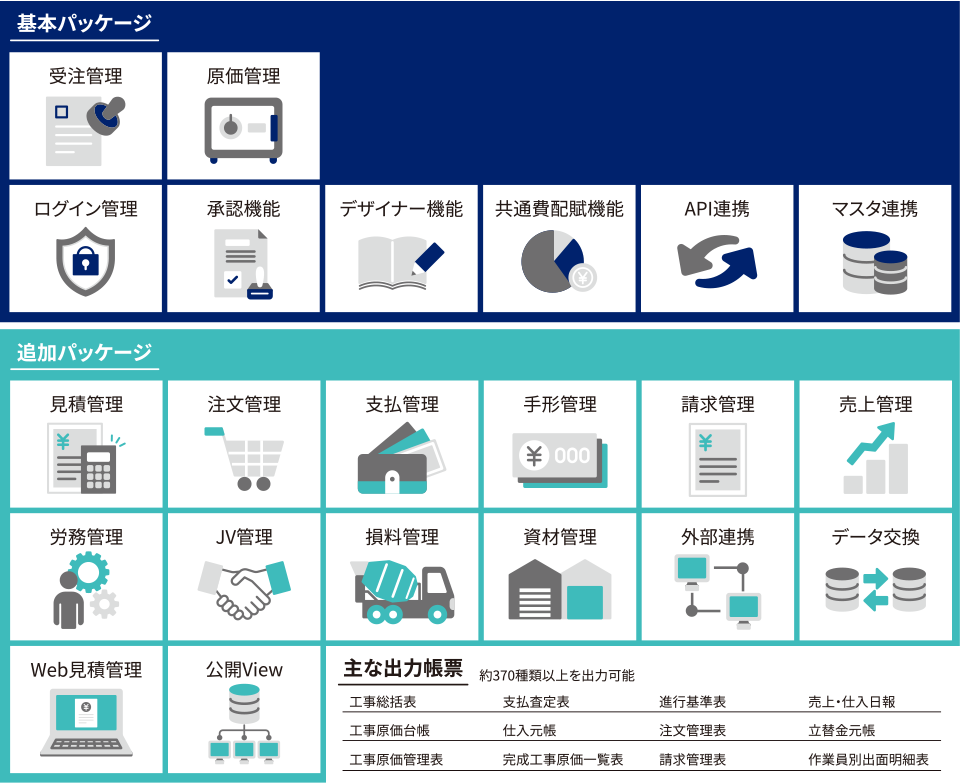 基本パッケージ

受注管理
原価管理
ログイン管理
承認機能
デザイナー機能
共通費配賦機能
API連携
マスタ連携

追加パッケージ

見積管理
注文管理
支払管理
手形管理
請求管理
売上管理
労務管理
JV管理
損料管理
資材管理
外部連携
データ交換
Web見積管理
公開View

主な出力帳票 約370種類以上を出力可能

| 工事総括表 | 支払査定表 | 進行基準表 | 売上・仕入日報 |
|---|---|---|---|
| 工事原価台帳 | 仕入元帳 | 注文管理表 | 立替金元帳 |
| 工事原価管理表 | 完成工事原価一覧表 | 請求管理表 | 作業員別出面明細表 |